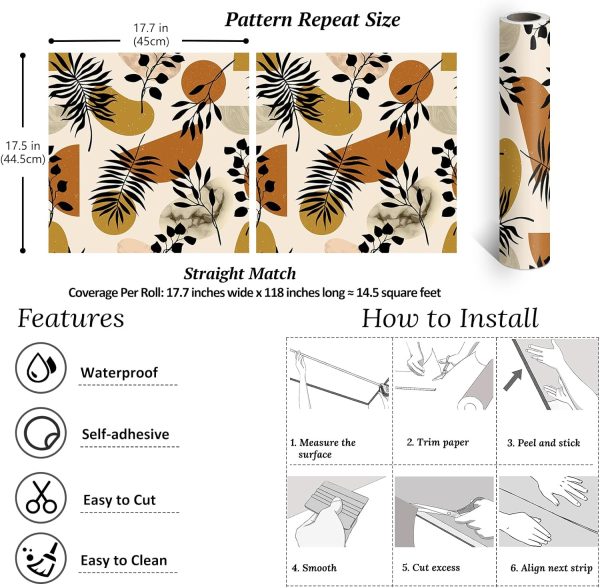 Pattern Repeat Size

17.7 in
(45cm)

17.5 in
(44.5cm)

Straight Match

Coverage Per Roll: 17.7 inches wide x 118 inches long ≈ 14.5 square feet

Features

Waterproof

Self-adhesive

Easy to Cut

Easy to Clean

How to Install

1. Measure the surface

2. Trim paper

3. Peel and stick

4. Smooth

5. Cut excess

6. Align next strip